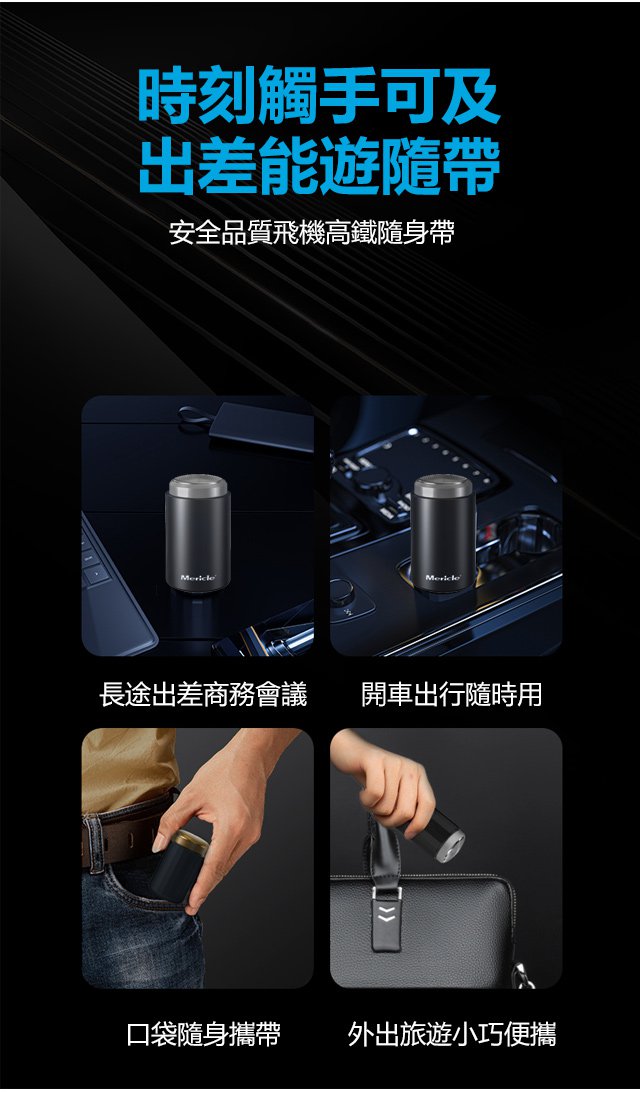 時刻觸手可及
出差能遊隨帶

安全品質飛機高鐵隨身帶

Mericle

Mericle

長途出差商務會議

開車出行隨時用

口袋隨身攜帶

外出旅遊小巧便攜