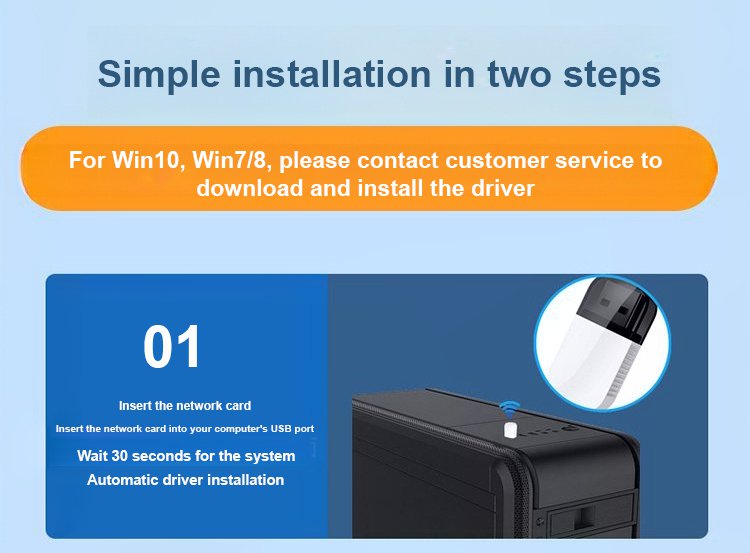 Simple installation in two steps

For Win10, Win7/8, please contact customer service to download and install the driver

01

Insert the network card

Insert the network card into your computer's USB port

Wait 30 seconds for the system

Automatic driver installation