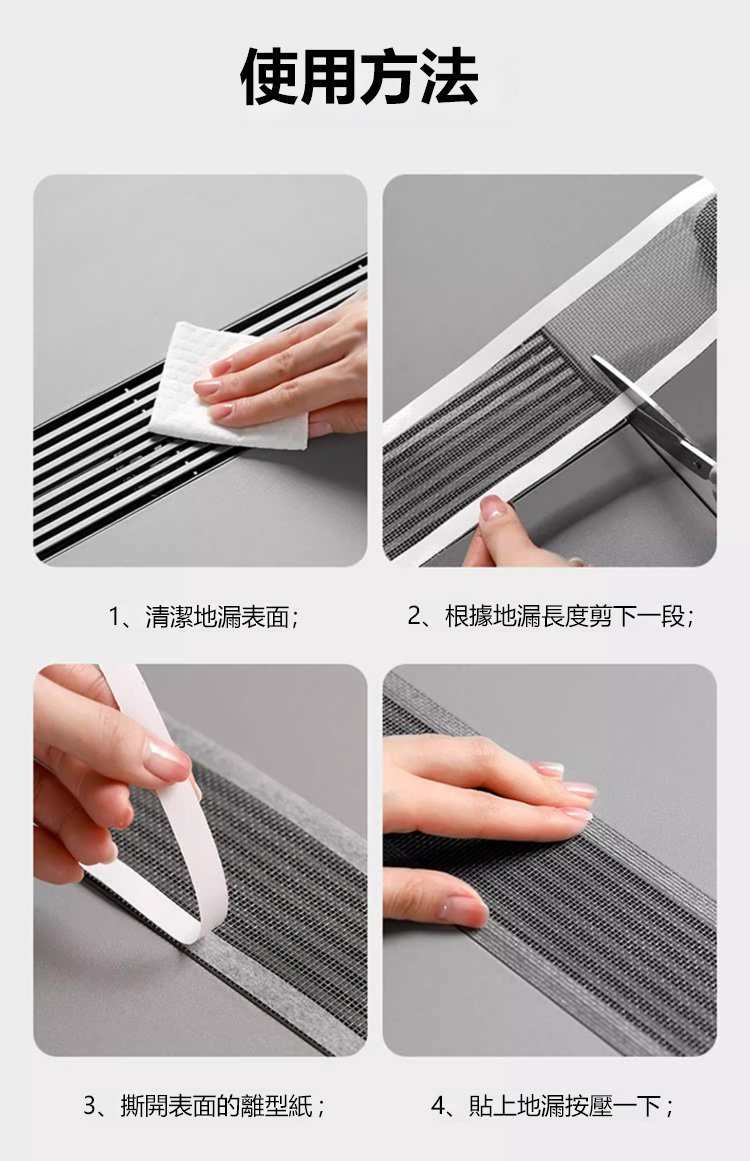 使用方法

1、清潔地漏表面；

2、根據地漏長度剪下一段；

3、撕開表面的離型紙；

4、貼上地漏按壓一下；