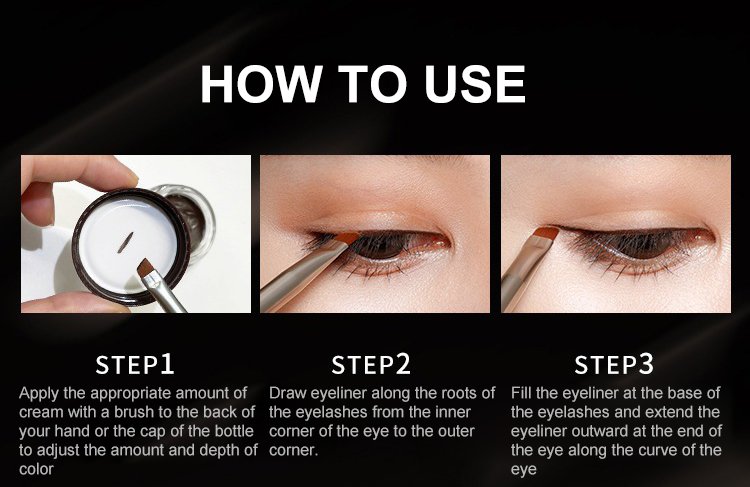 HOW TO USE

STEP1
Apply the appropriate amount of cream with a brush to the back of your hand or the cap of the bottle to adjust the amount and depth of color

STEP2
Draw eyeliner along the roots of the eyelashes from the inner corner of the eye to the outer corner.

STEP3
Fill the eyeliner at the base of the eyelashes and extend the eyeliner outward at the end of the eye along the curve of the eye