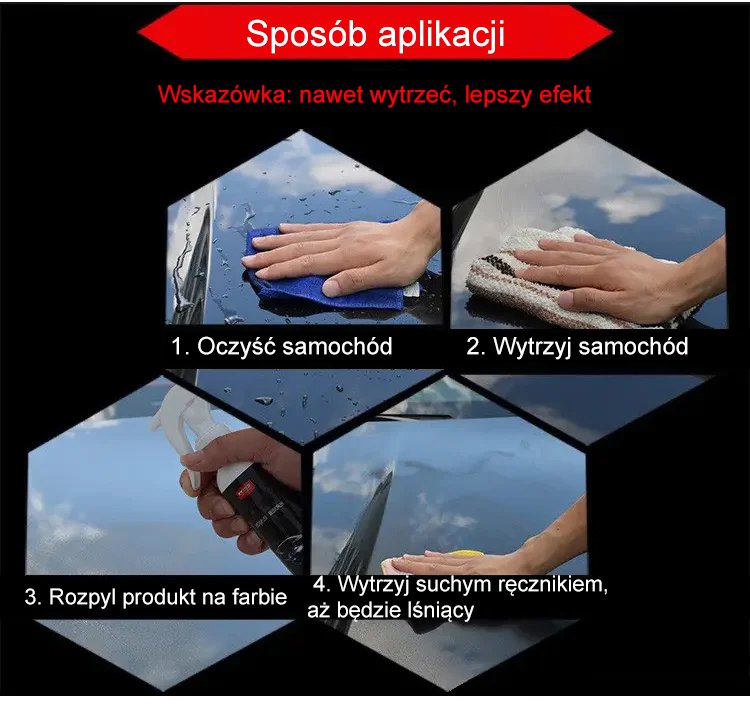 Sposób aplikacji

Wskazówka: nawet wytrzeć, lepszy efekt

1. Oczyść samochód

2. Wytrzyj samochód

3. Rozpyl produkt na farbie

4. Wytrzyj suchym ręcznikiem, aż będzie lśniący