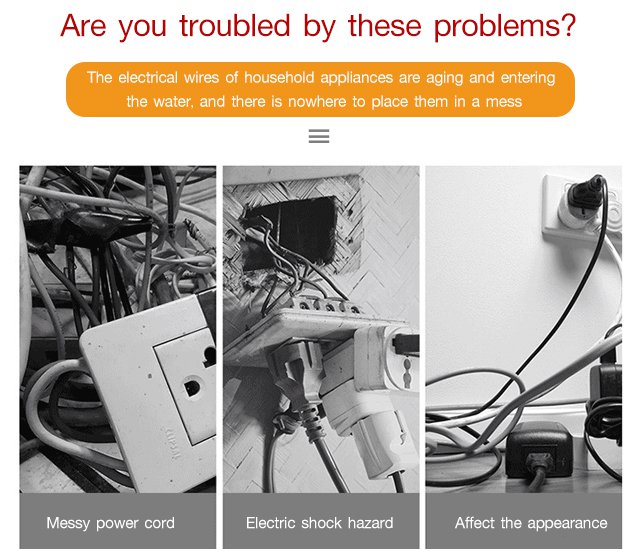 Are you troubled by these problems?

The electrical wires of household appliances are aging and entering the water, and there is nowhere to place them in a mess

Messy power cord

Electric shock hazard

Affect the appearance