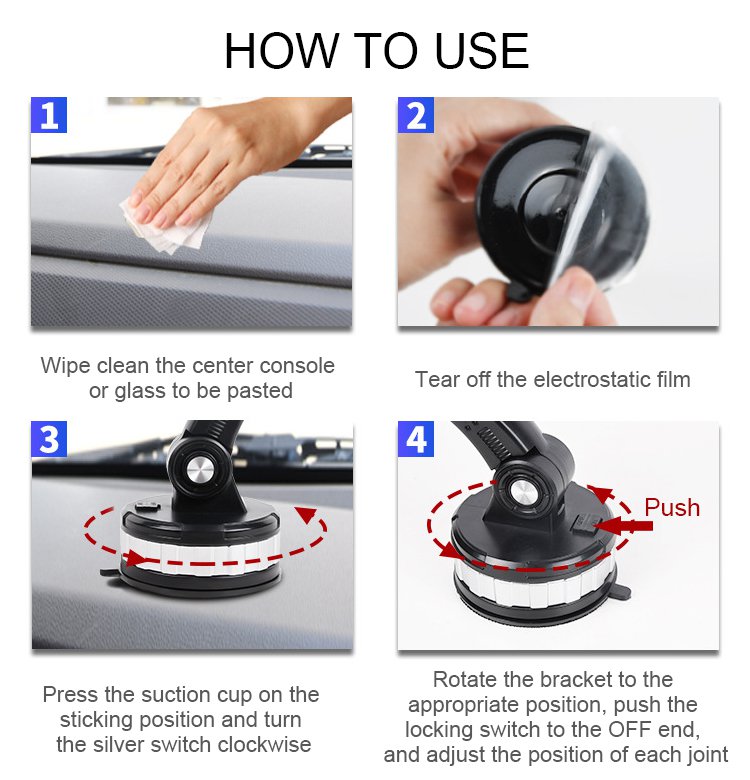 HOW TO USE

1

Wipe clean the center console or glass to be pasted

2

Tear off the electrostatic film

3

Press the suction cup on the sticking position and turn the silver switch clockwise

4

Push

Rotate the bracket to the appropriate position, push the locking switch to the OFF end, and adjust the position of each joint