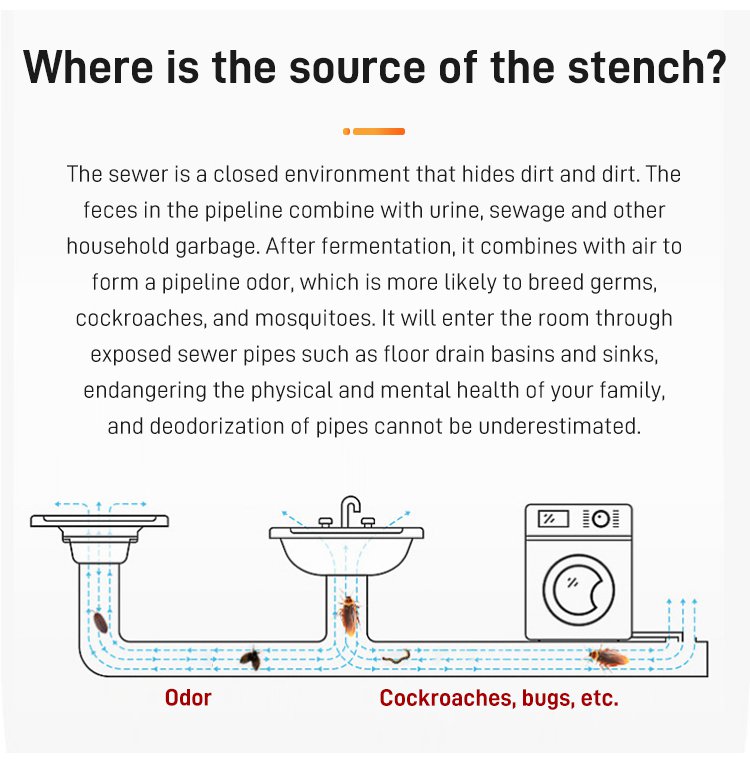 Where is the source of the stench?

The sewer is a closed environment that hides dirt and dirt. The feces in the pipeline combine with urine, sewage and other household garbage. After fermentation, it combines with air to form a pipeline odor, which is more likely to breed germs, cockroaches, and mosquitoes. It will enter the room through exposed sewer pipes such as floor drain basins and sinks, endangering the physical and mental health of your family, and deodorization of pipes cannot be underestimated.

Odor

Cockroaches, bugs, etc.