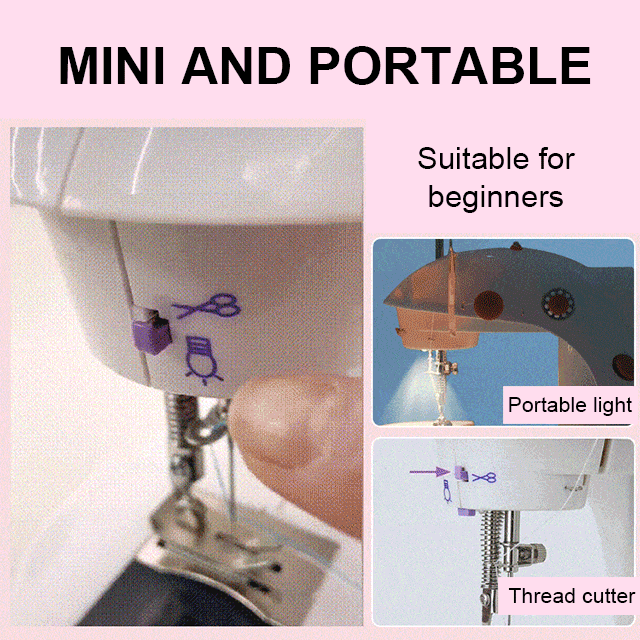 MINI AND PORTABLE

Suitable for beginners

Portable light

Thread cutter