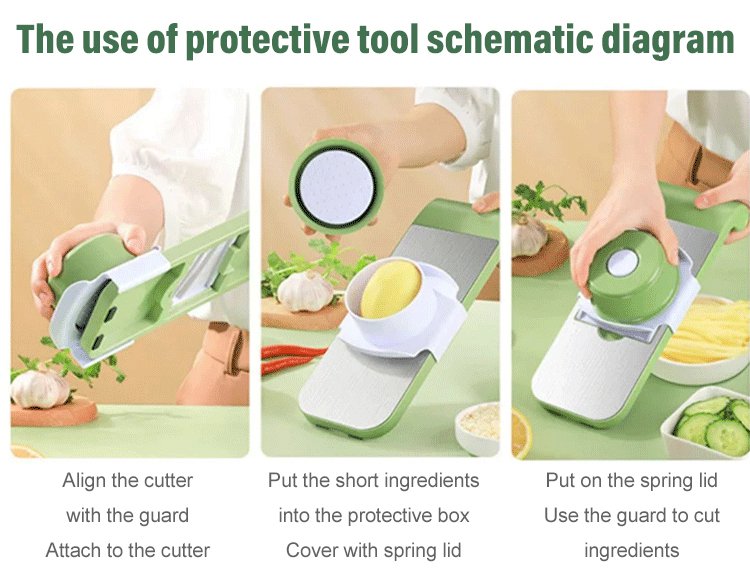 The use of protective tool schematic diagram

Align the cutter
with the guard
Attach to the cutter

Put the short ingredients
into the protective box
Cover with spring lid

Put on the spring lid
Use the guard to cut
ingredients