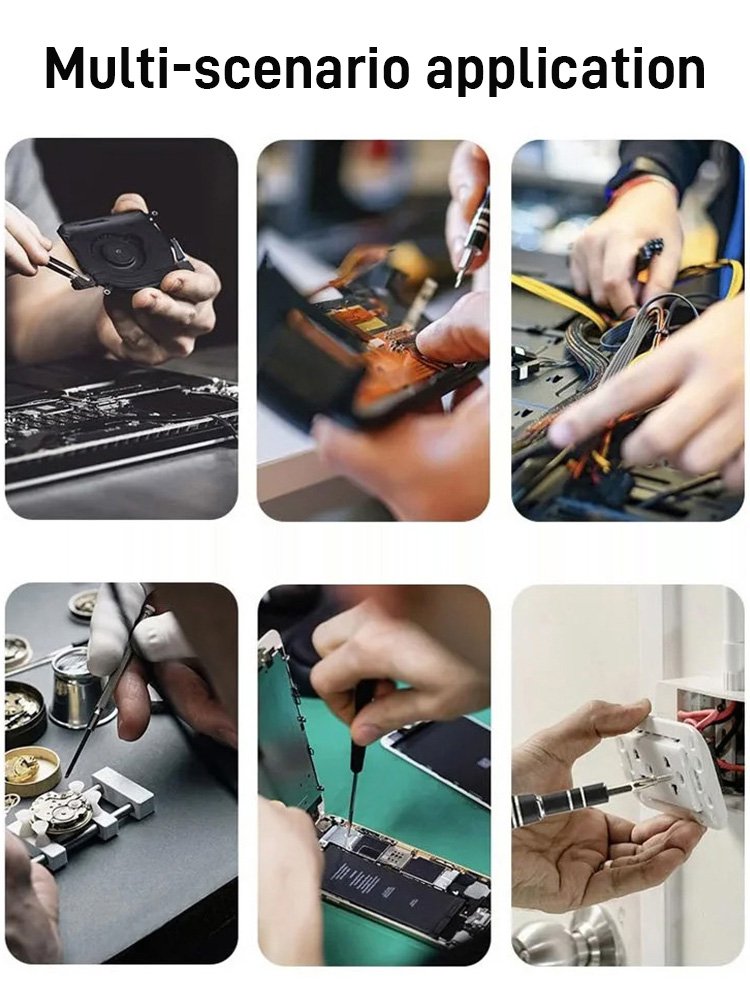 Multi-scenario application