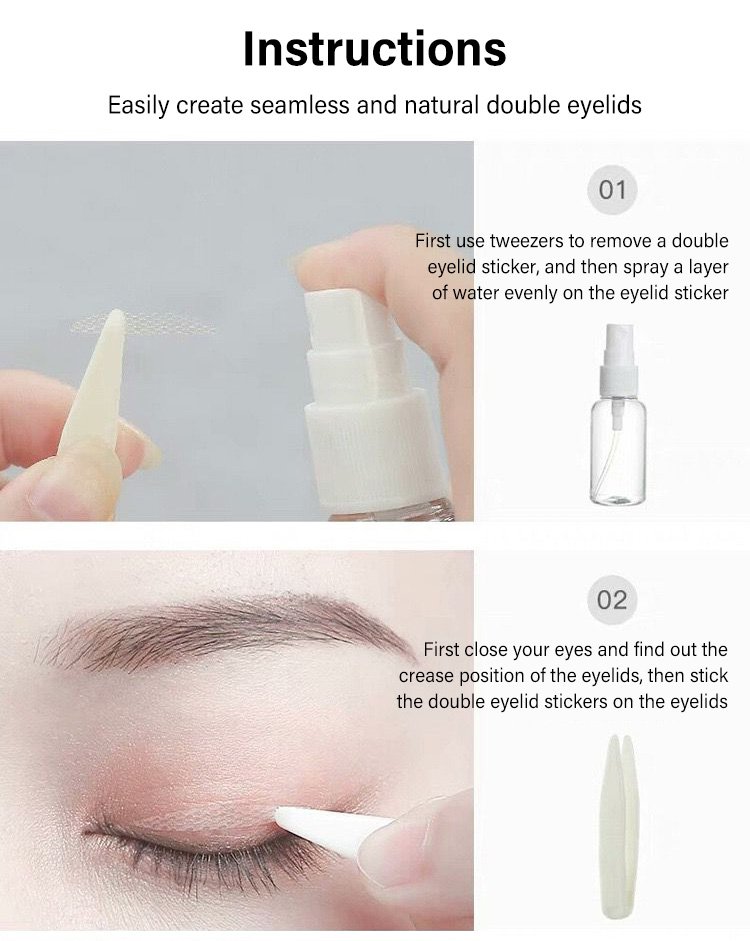 Instructions

Easily create seamless and natural double eyelids

01

First use tweezers to remove a double eyelid sticker, and then spray a layer of water evenly on the eyelid sticker

02

First close your eyes and find out the crease position of the eyelids, then stick the double eyelid stickers on the eyelids