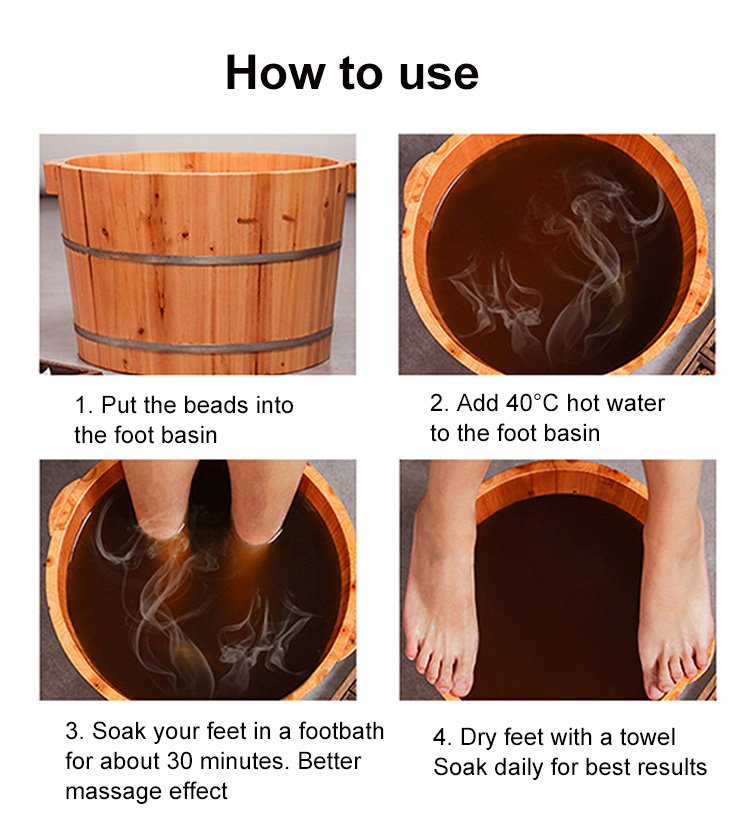 How to use

1. Put the beads into the foot basin

2. Add 40°C hot water to the foot basin

3. Soak your feet in a footbath for about 30 minutes. Better massage effect

4. Dry feet with a towel
Soak daily for best results