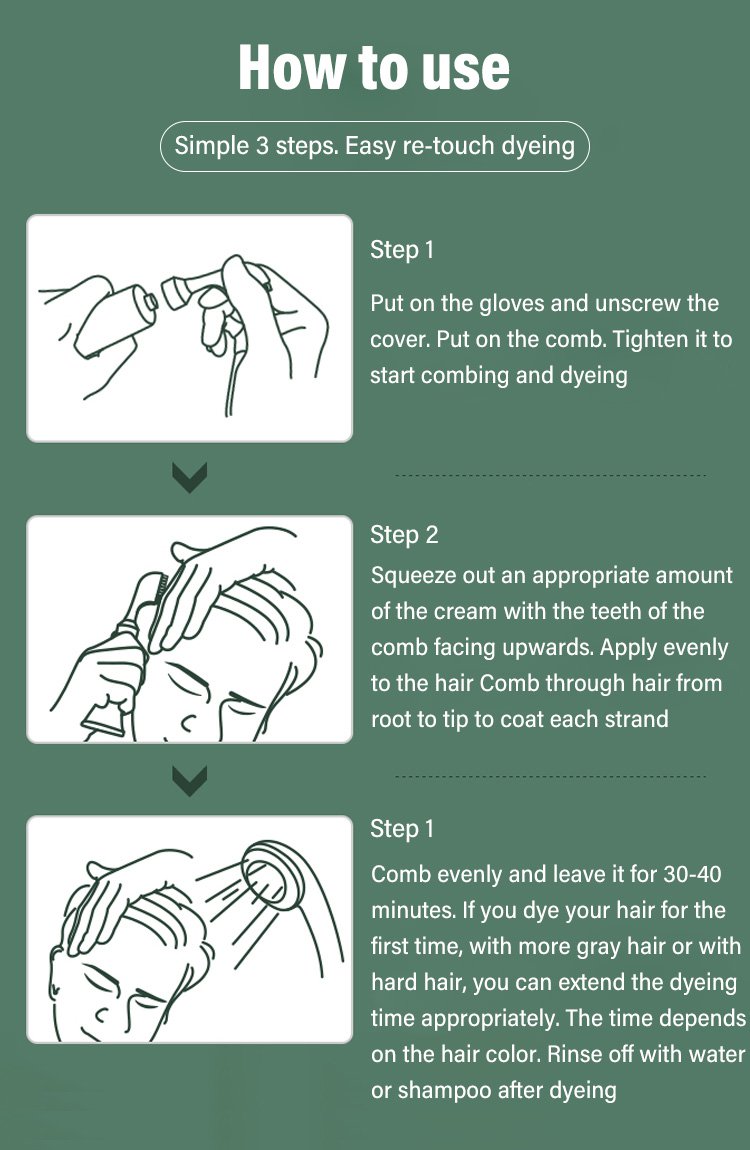 How to use

Simple 3 steps. Easy re-touch dyeing

Step 1

Put on the gloves and unscrew the cover. Put on the comb. Tighten it to start combing and dyeing

Step 2

Squeeze out an appropriate amount of the cream with the teeth of the comb facing upwards. Apply evenly to the hair Comb through hair from root to tip to coat each strand

Step 1

Comb evenly and leave it for 30-40 minutes. If you dye your hair for the first time, with more gray hair or with hard hair, you can extend the dyeing time appropriately. The time depends on the hair color. Rinse off with water or shampoo after dyeing