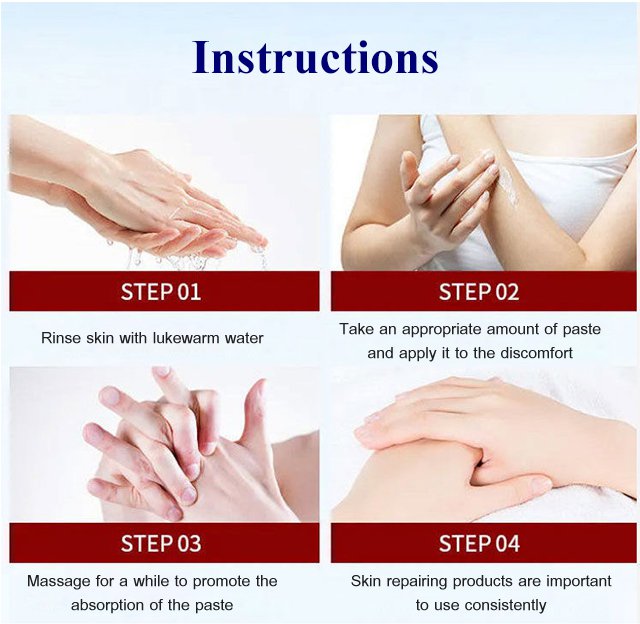 Instructions

STEP 01

Rinse skin with lukewarm water

STEP 02

Take an appropriate amount of paste and apply it to the discomfort

STEP 03

Massage for a while to promote the absorption of the paste

STEP 04

Skin repairing products are important to use consistently