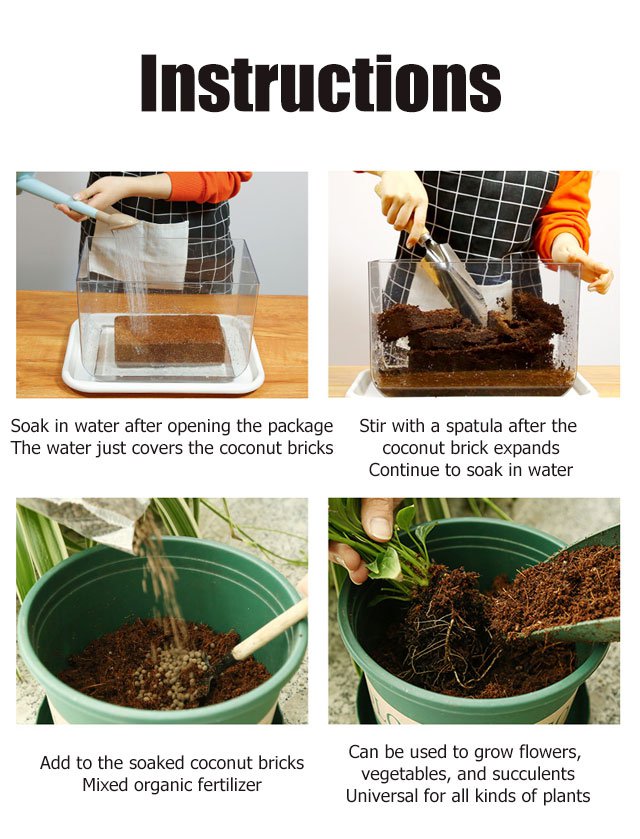 Instructions

Soak in water after opening the package
The water just covers the coconut bricks

Stir with a spatula after the coconut brick expands
Continue to soak in water

Add to the soaked coconut bricks
Mixed organic fertilizer

Can be used to grow flowers, vegetables, and succulents
Universal for all kinds of plants