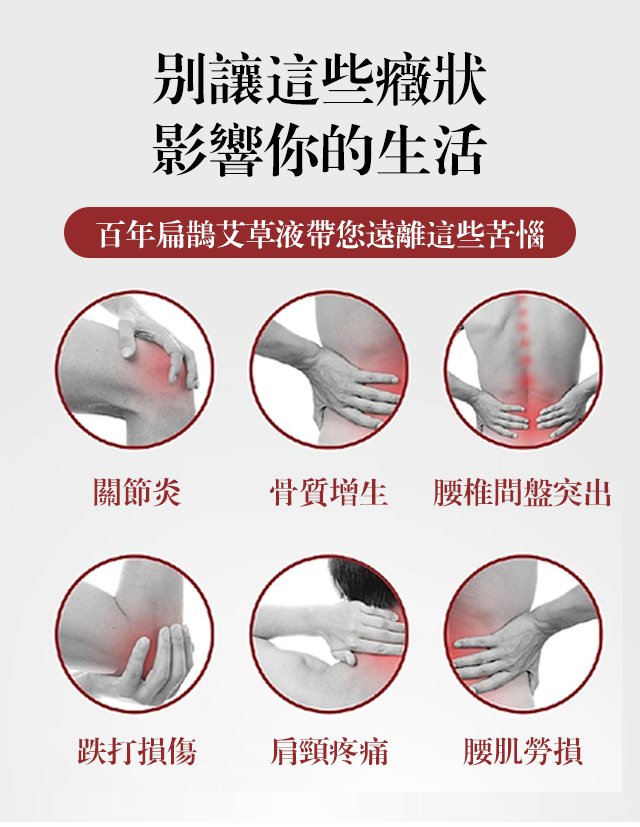 別讓這些癥狀
影響你的生活

百年扁鵲艾草液帶您遠離這些苦惱

關節炎

骨質增生

腰椎間盤突出

跌打損傷

肩頸疼痛

腰肌勞損