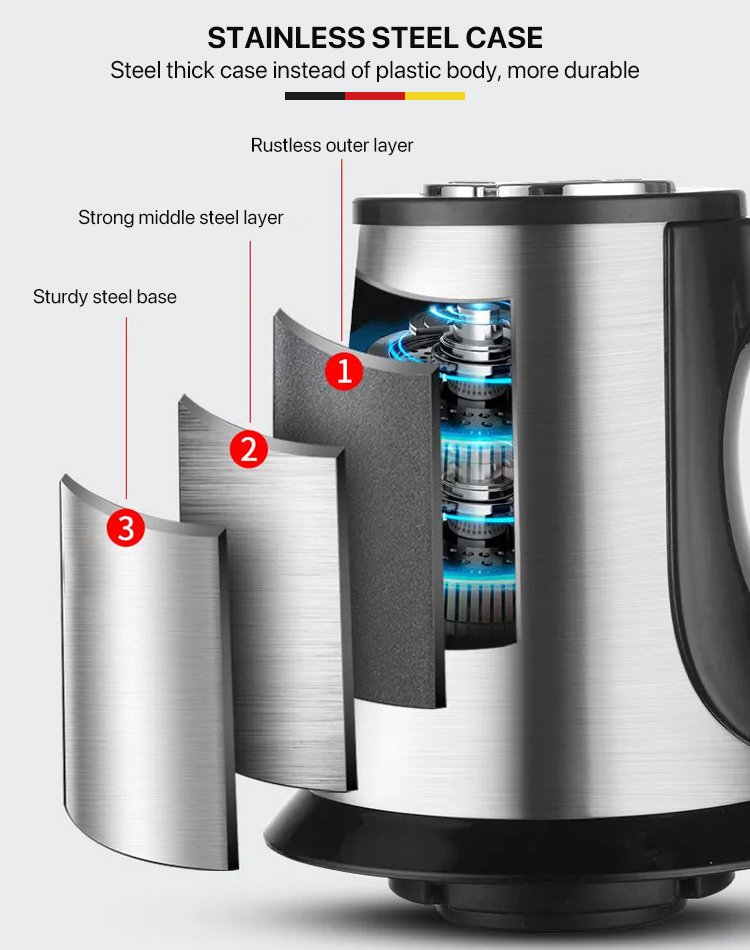 STAINLESS STEEL CASE
Steel thick case instead of plastic body, more durable

Rustless outer layer

Strong middle steel layer

Sturdy steel base

1

2

3