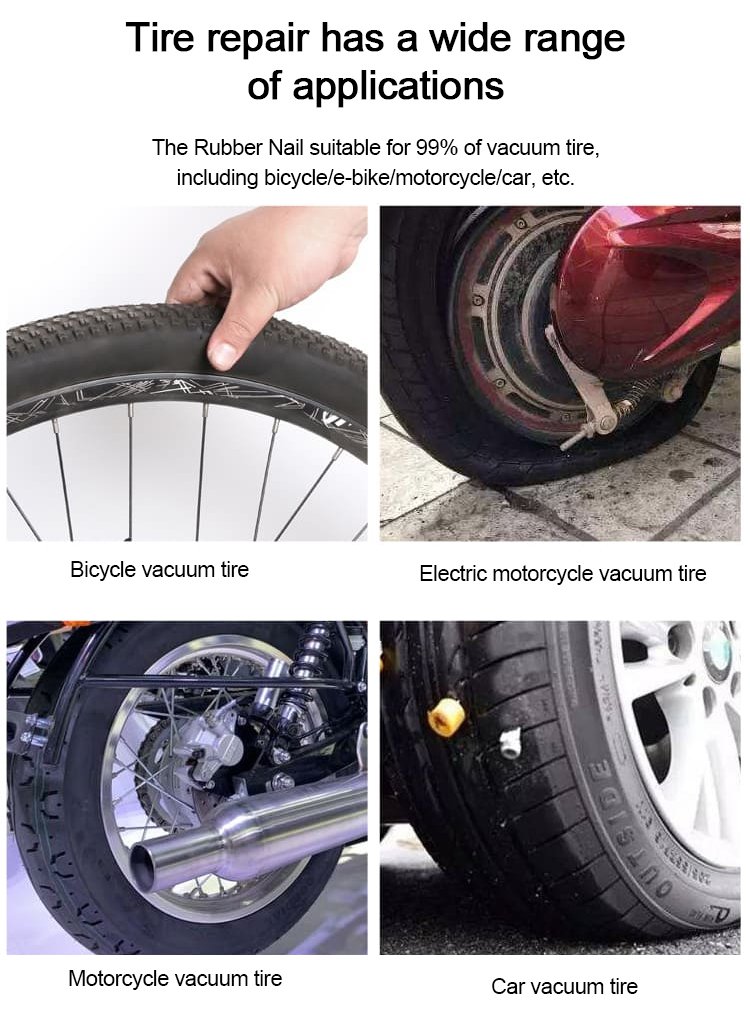 Tire repair has a wide range of applications

The Rubber Nail suitable for 99% of vacuum tire, including bicycle/e-bike/motorcycle/car, etc.

Bicycle vacuum tire

Electric motorcycle vacuum tire

OUTSIDE

Motorcycle vacuum tire

Car vacuum tire