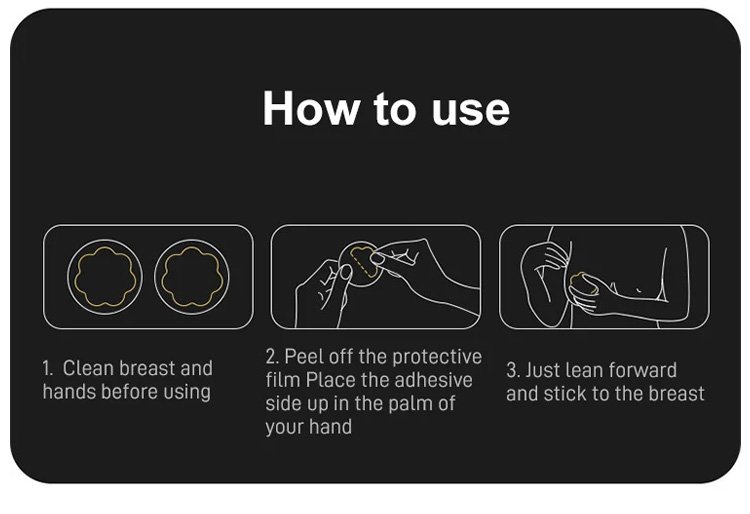 How to use

1. Clean breast and hands before using

2. Peel off the protective film Place the adhesive side up in the palm of your hand

3. Just lean forward and stick to the breast