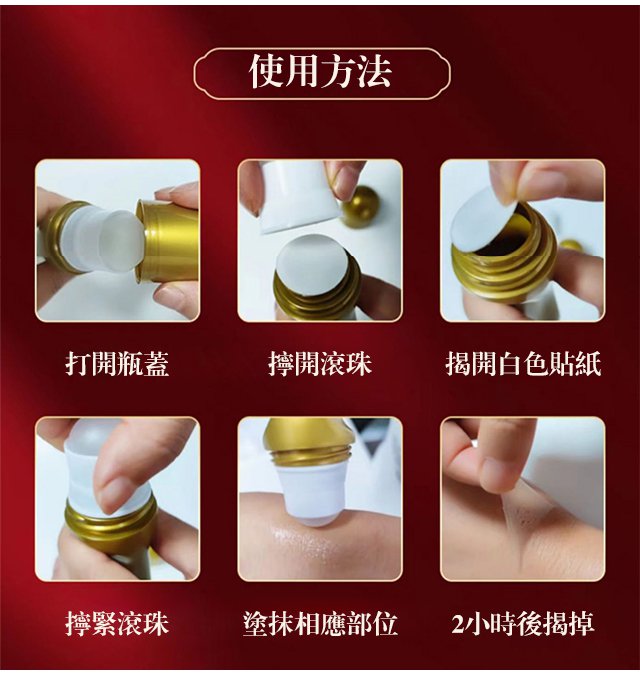 使用方法

打開瓶蓋

擰開滾珠

揭開白色貼紙

擰緊滾珠

塗抹相應部位

2小時後揭掉