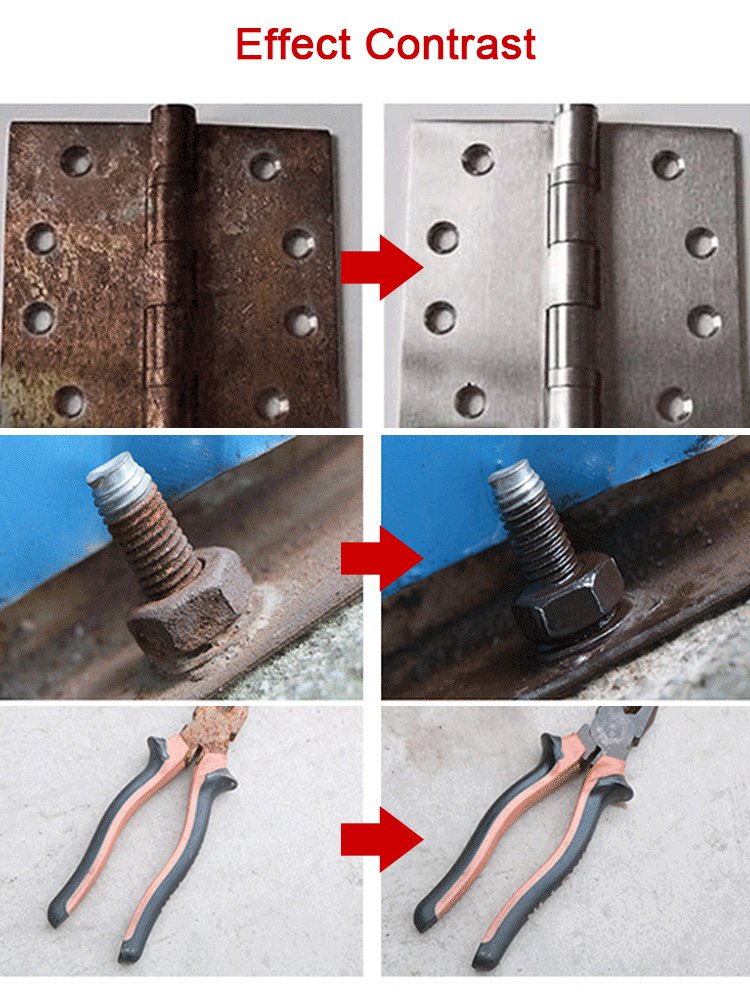 Effect Contrast