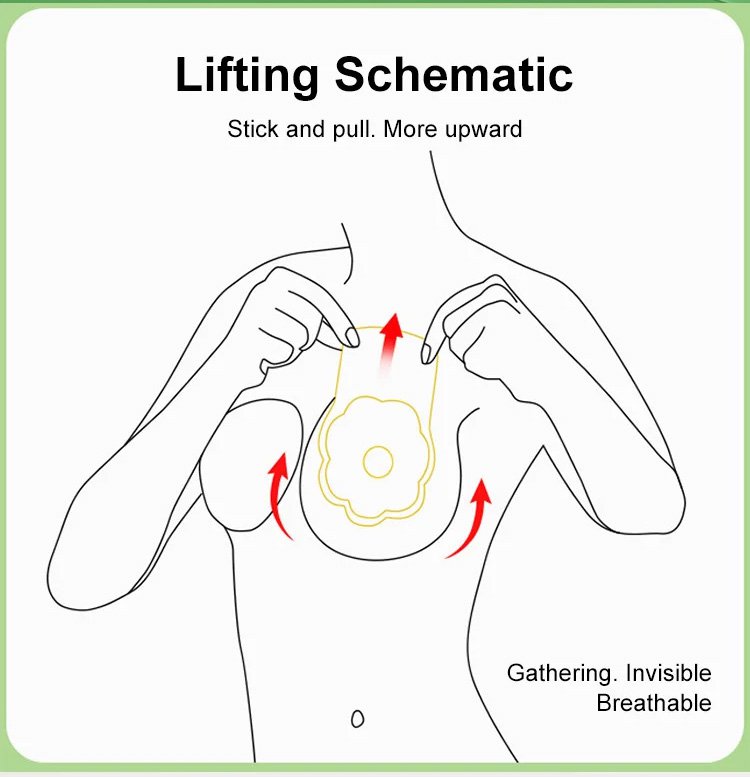 Lifting Schematic

Stick and pull. More upward

Gathering. Invisible
Breathable