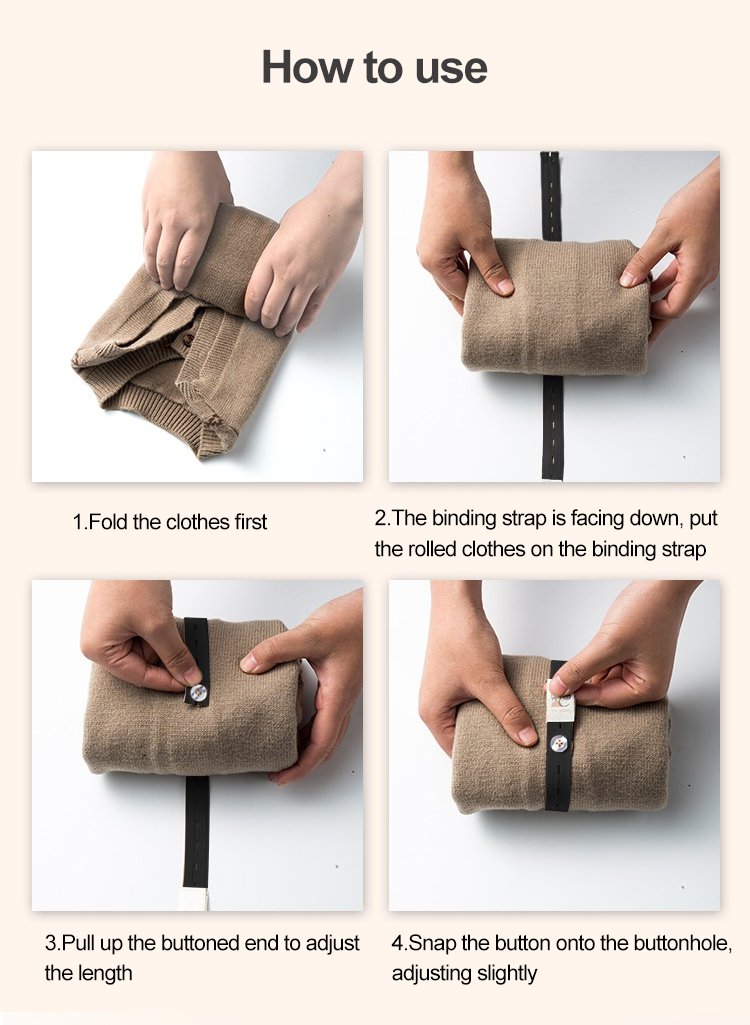 How to use

1.Fold the clothes first

2.The binding strap is facing down, put the rolled clothes on the binding strap

3.Pull up the buttoned end to adjust the length

4.Snap the button onto the buttonhole, adjusting slightly