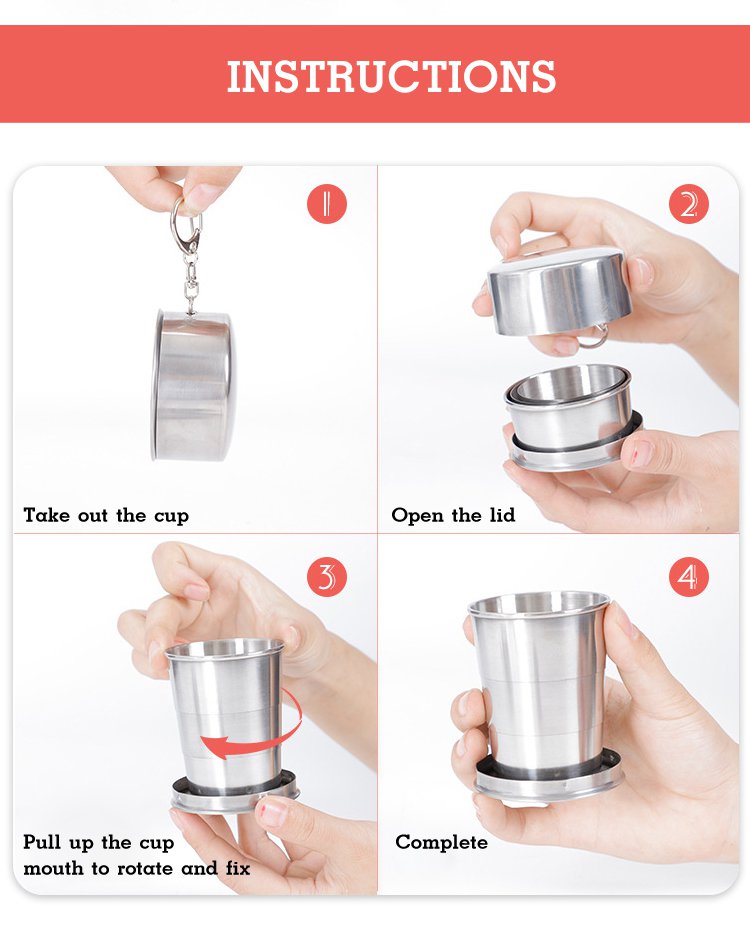 INSTRUCTIONS

1

Take out the cup

2

Open the lid

3

Pull up the cup mouth to rotate and fix

4

Complete