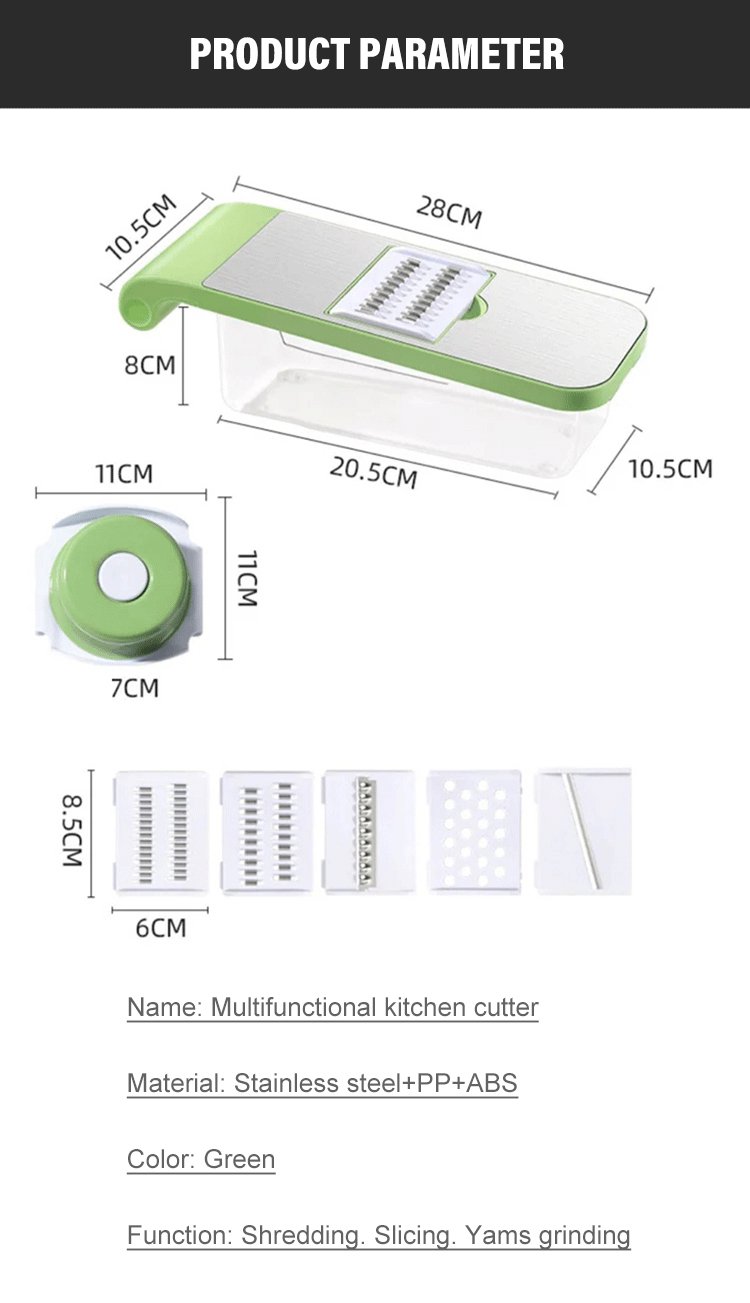 PRODUCT PARAMETER

10.5CM

28CM

8CM

20.5CM

10.5CM

11CM

11CM

7CM

8.5CM

6CM

Name: Multifunctional kitchen cutter

Material: Stainless steel+PP+ABS

Color: Green

Function: Shredding. Slicing. Yams grinding