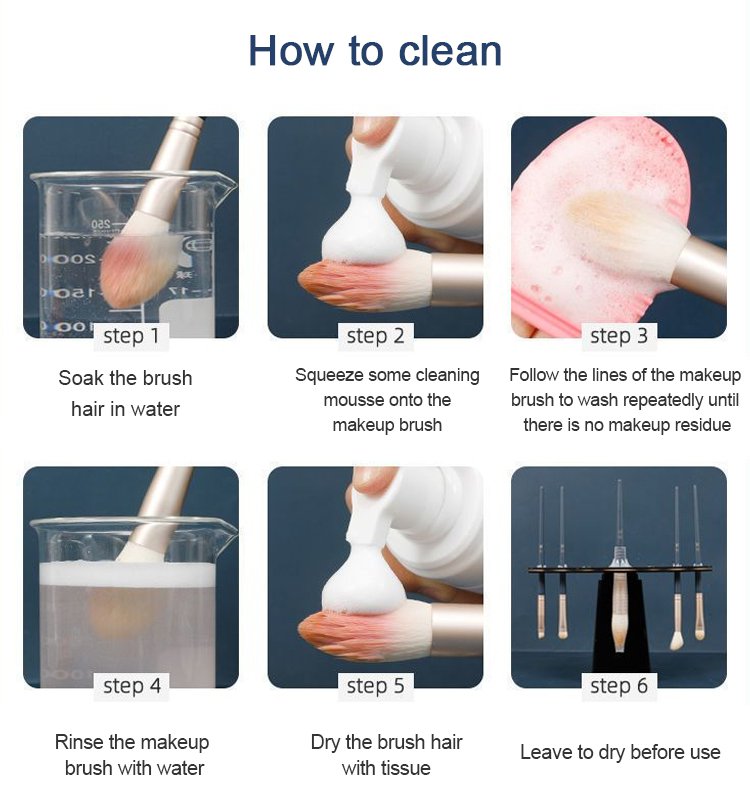 How to clean

250
200
150
100

step 1

Soak the brush hair in water

step 2

Squeeze some cleaning mousse onto the makeup brush

step 3

Follow the lines of the makeup brush to wash repeatedly until there is no makeup residue

step 4

Rinse the makeup brush with water

step 5

Dry the brush hair with tissue

step 6

Leave to dry before use