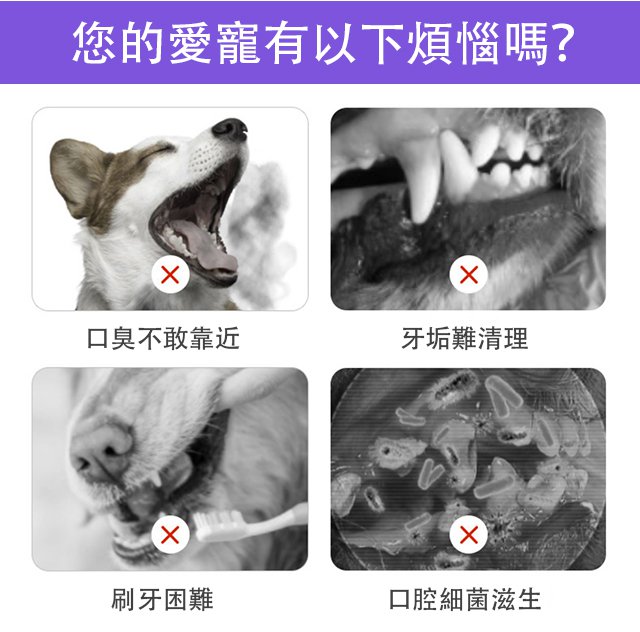 您的愛寵有以下煩惱嗎?

口臭不敢靠近

牙垢難清理

刷牙困難

口腔細菌滋生