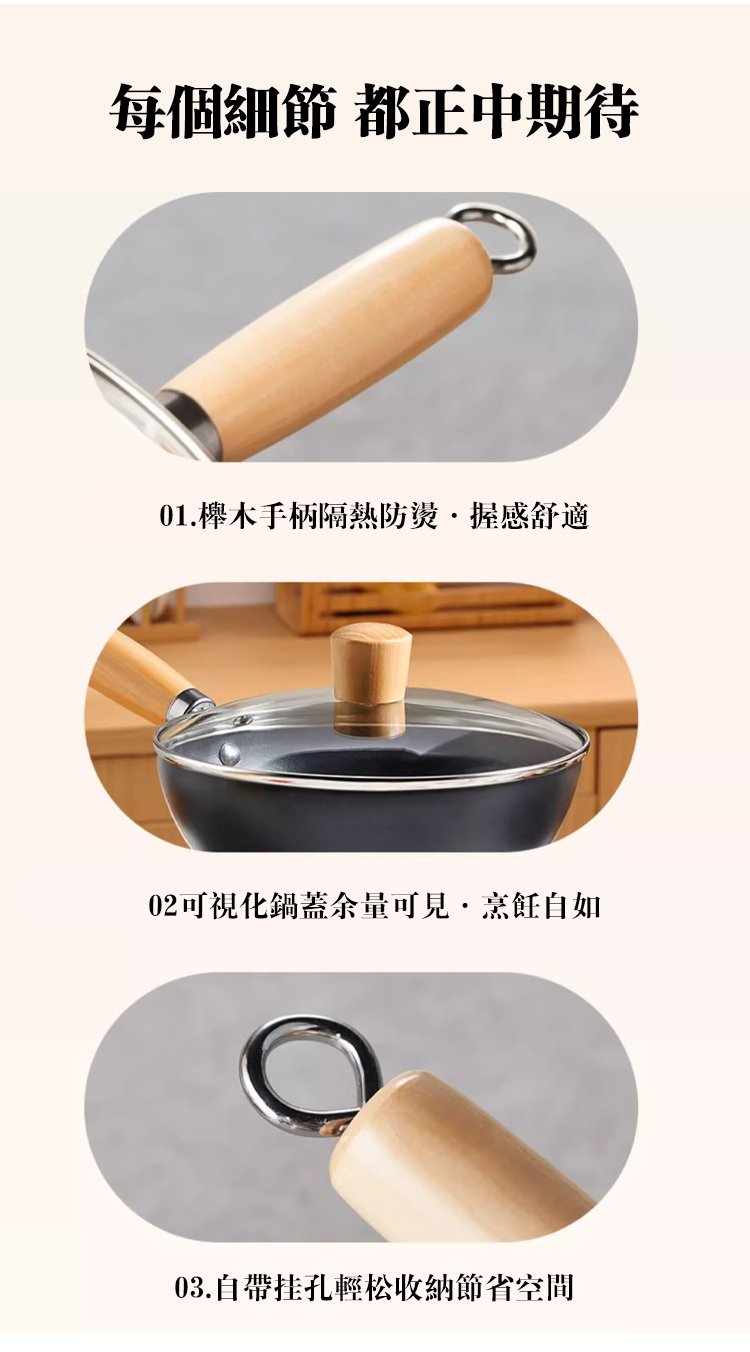 每個細節 都正中期待

01.櫸木手柄隔熱防燙 · 握感舒適

02可視化鍋蓋余量可見 · 烹飪自如

03.自帶挂孔輕松收納節省空間