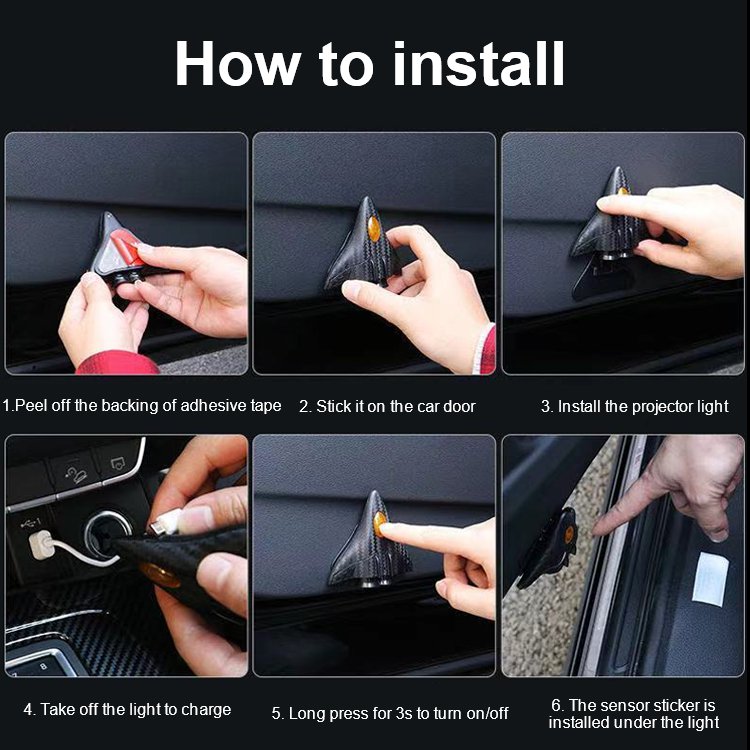 How to install

1.Peel off the backing of adhesive tape

2. Stick it on the car door

3. Install the projector light

4. Take off the light to charge

5. Long press for 3s to turn on/off

6. The sensor sticker is installed under the light