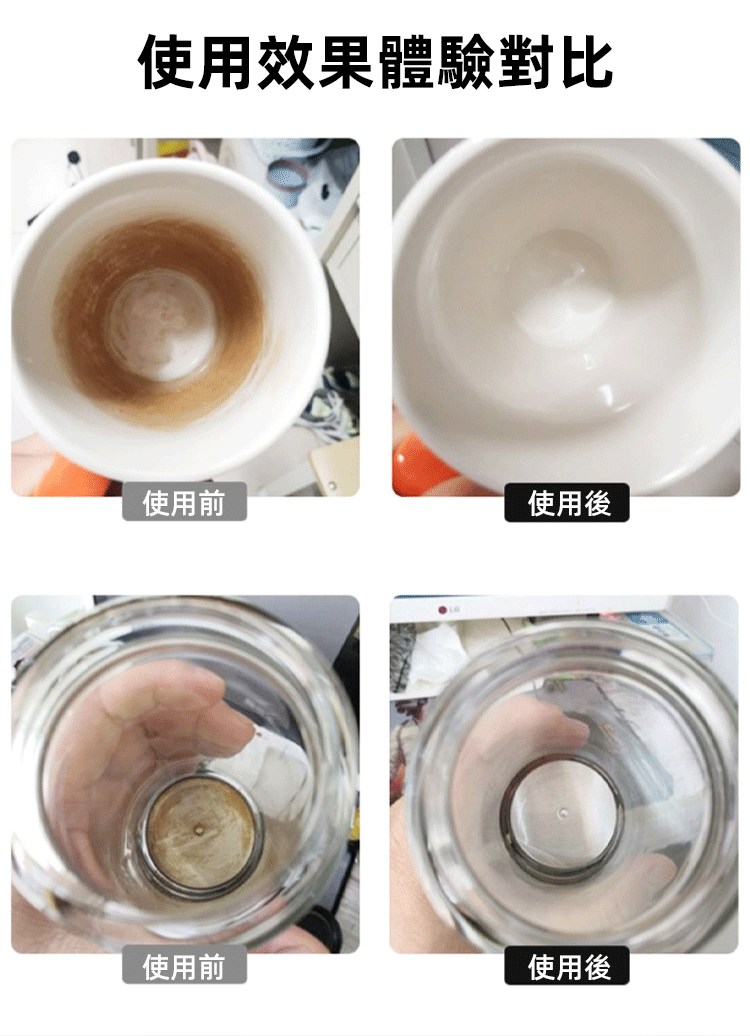 使用效果體驗對比

使用前

使用後

LG

使用前

使用後