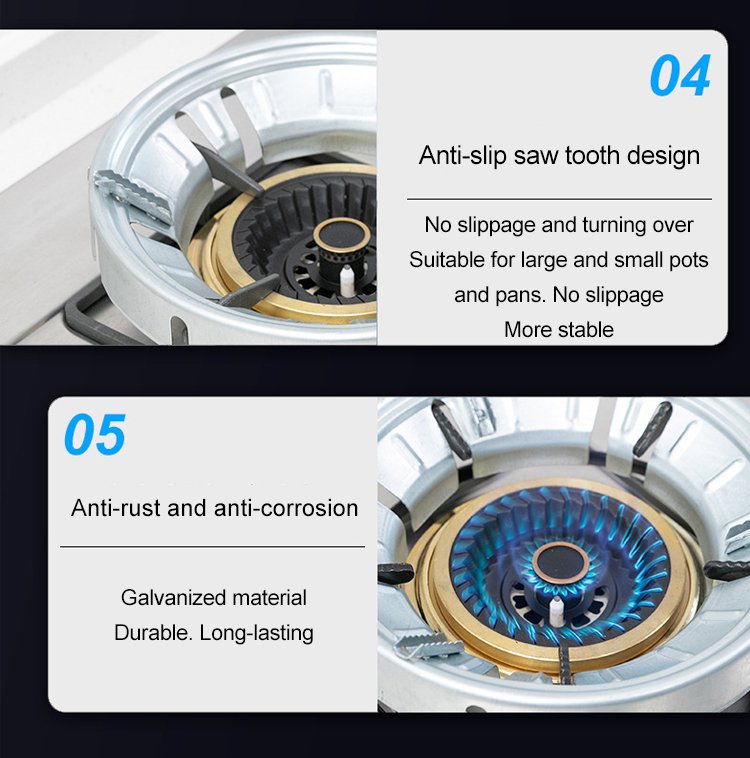 04

Anti-slip saw tooth design

No slippage and turning over
Suitable for large and small pots and pans. No slippage
More stable

05

Anti-rust and anti-corrosion

Galvanized material
Durable. Long-lasting