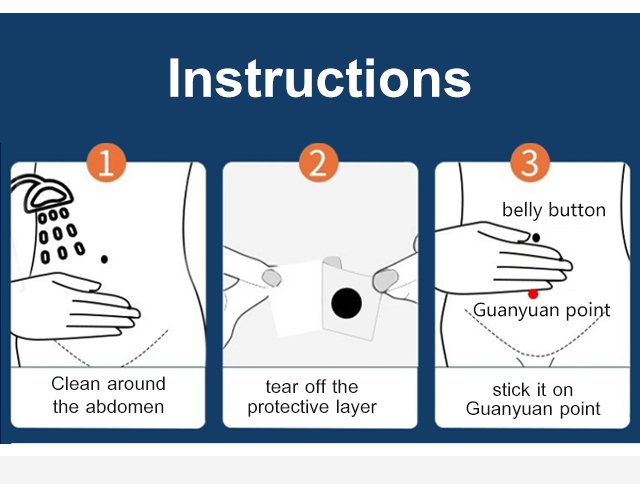 Instructions

1

Clean around the abdomen

2

tear off the protective layer

3

belly button

Guanyuan point

stick it on Guanyuan point