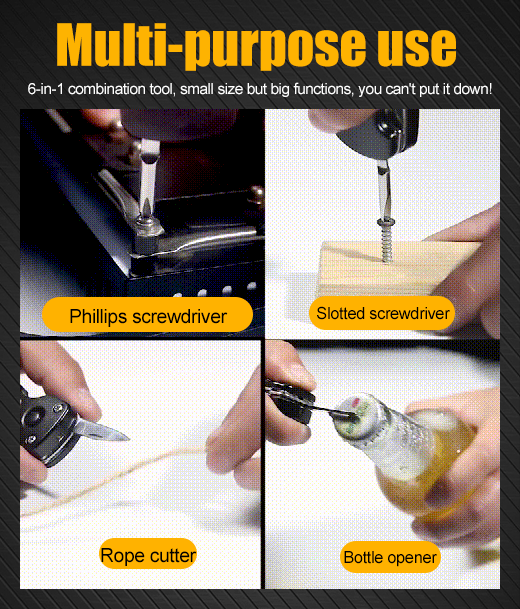 Multi-purpose use

6-in-1 combination tool, small size but big functions, you can't put it down!

Phillips screwdriver

Slotted screwdriver

Rope cutter

Bottle opener