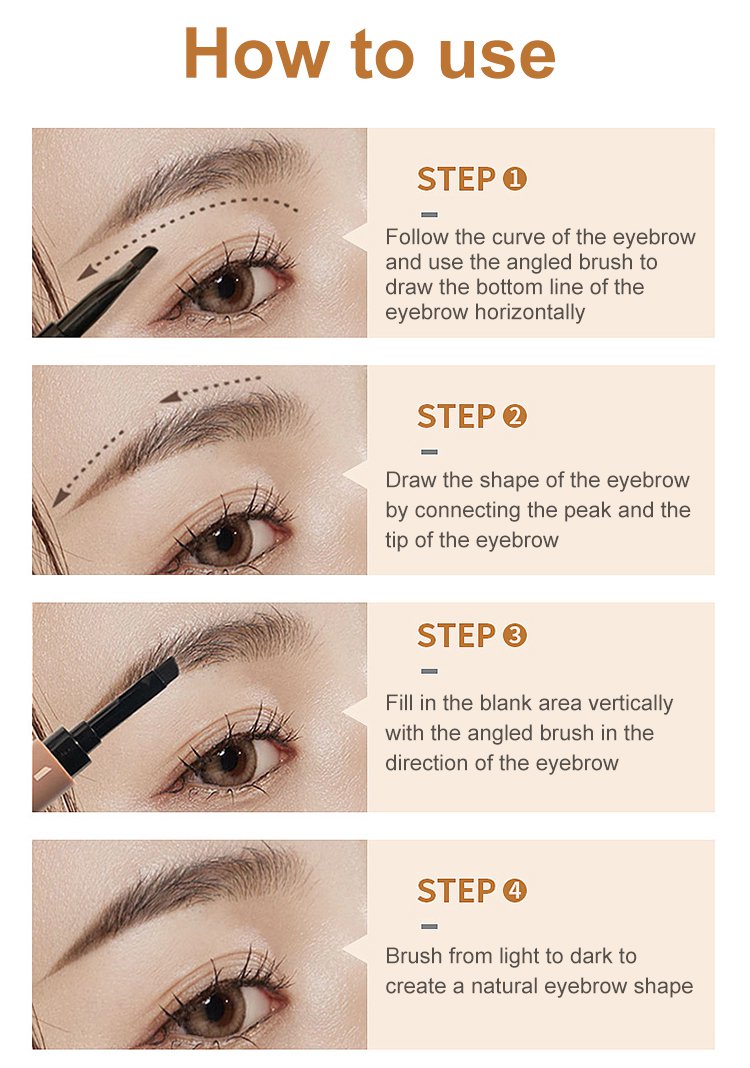 How to use

STEP ❶

Follow the curve of the eyebrow and use the angled brush to draw the bottom line of the eyebrow horizontally

STEP ❷

Draw the shape of the eyebrow by connecting the peak and the tip of the eyebrow

STEP ❸

Fill in the blank area vertically with the angled brush in the direction of the eyebrow

STEP ❹

Brush from light to dark to create a natural eyebrow shape