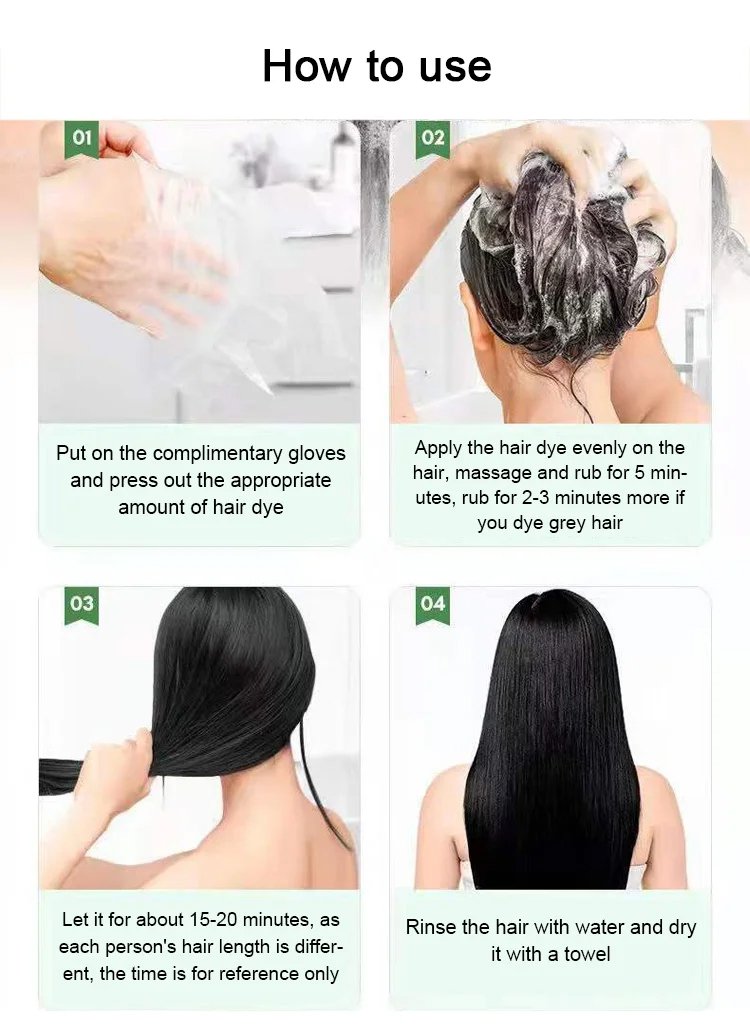 How to use

01

Put on the complimentary gloves and press out the appropriate amount of hair dye

02

Apply the hair dye evenly on the hair, massage and rub for 5 minutes, rub for 2-3 minutes more if you dye grey hair

03

Let it for about 15-20 minutes, as each person's hair length is different, the time is for reference only

04

Rinse the hair with water and dry it with a towel