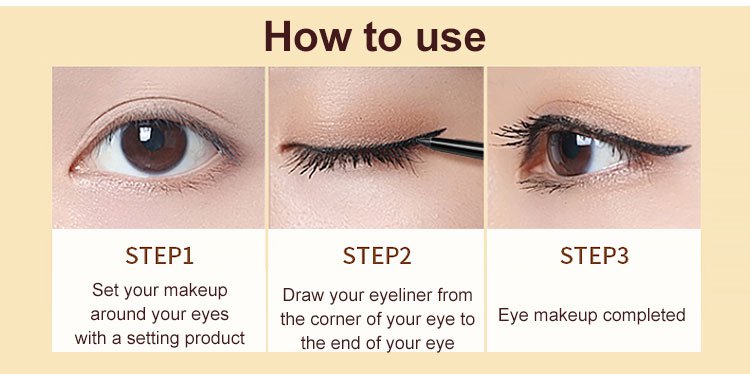 How to use

STEP1

Set your makeup around your eyes with a setting product

STEP2

Draw your eyeliner from the corner of your eye to the end of your eye

STEP3

Eye makeup completed