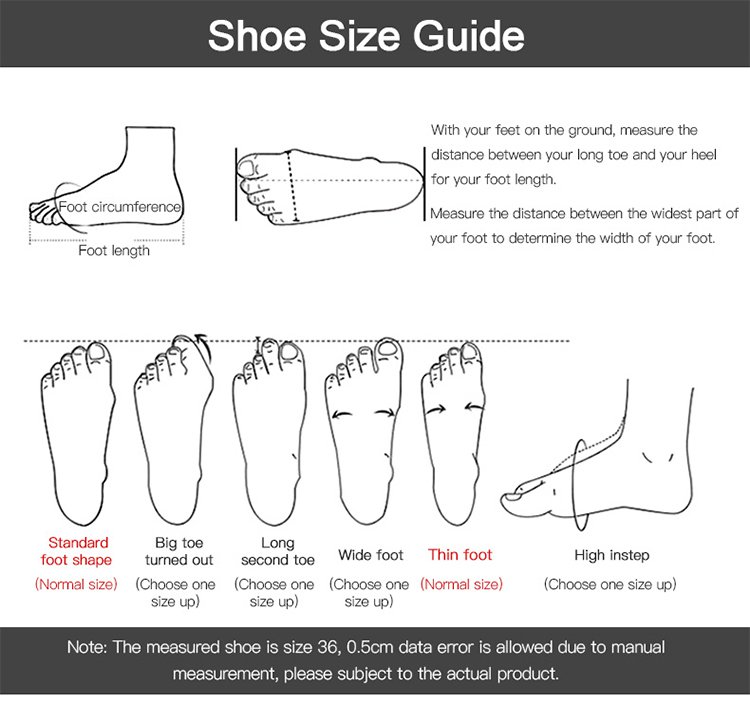 Shoe Size Guide

Foot circumference

Foot length

With your feet on the ground, measure the distance between your long toe and your heel for your foot length.

Measure the distance between the widest part of your foot to determine the width of your foot.

Standard foot shape
(Normal size)

Big toe turned out
(Choose one size up)

Long second toe
(Choose one size up)

Wide foot
(Choose one size up)

Thin foot
(Normal size)

High instep
(Choose one size up)

Note: The measured shoe is size 36, 0.5cm data error is allowed due to manual measurement, please subject to the actual product.