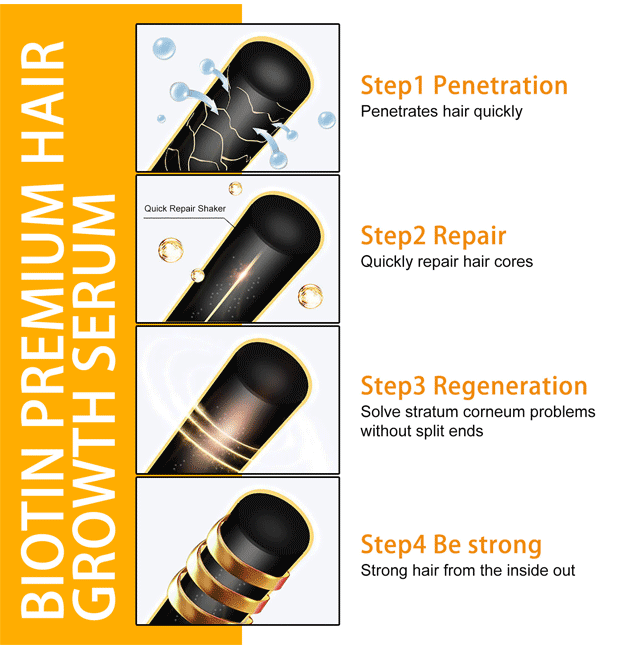 BIOTIN PREMIUM HAIR GROWTH SERUM

Step1 Penetration
Penetrates hair quickly

Quick Repair Shaker

Step2 Repair
Quickly repair hair cores

Step3 Regeneration
Solve stratum corneum problems without split ends

Step4 Be strong
Strong hair from the inside out