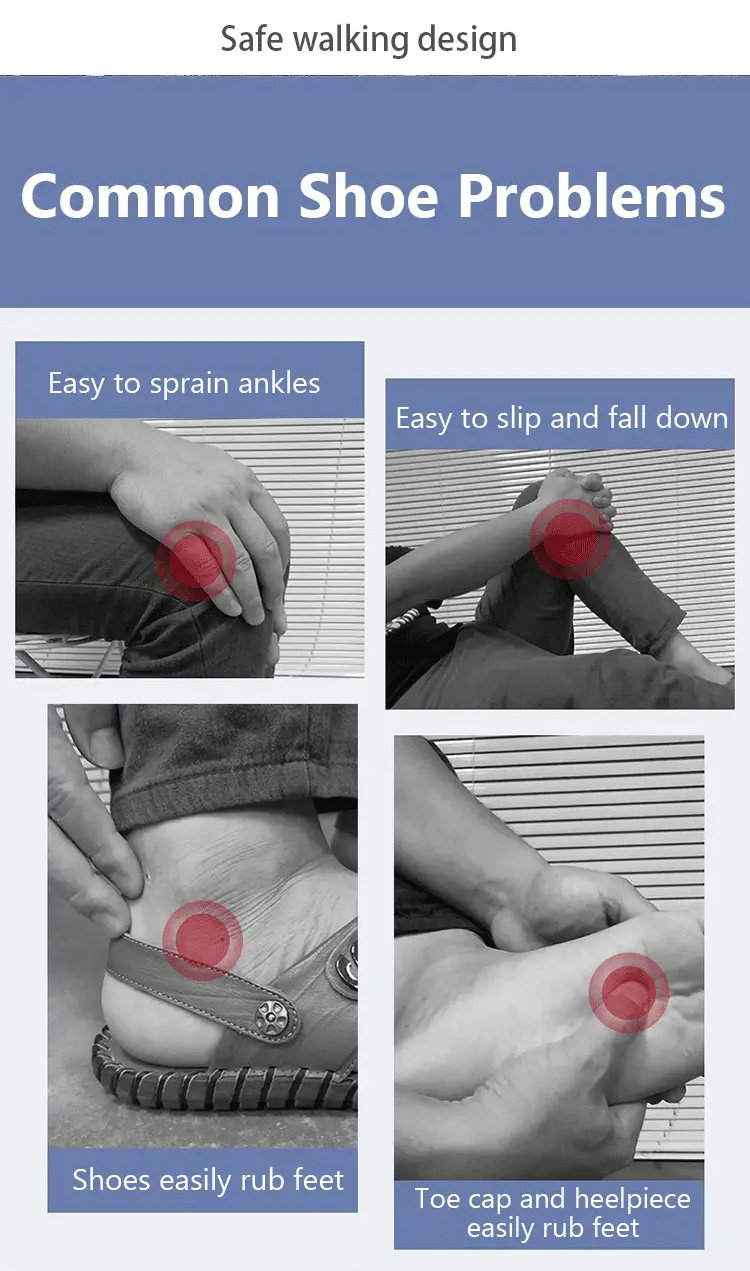 Safe walking design

Common Shoe Problems

Easy to sprain ankles

Easy to slip and fall down

Shoes easily rub feet

Toe cap and heelpiece easily rub feet