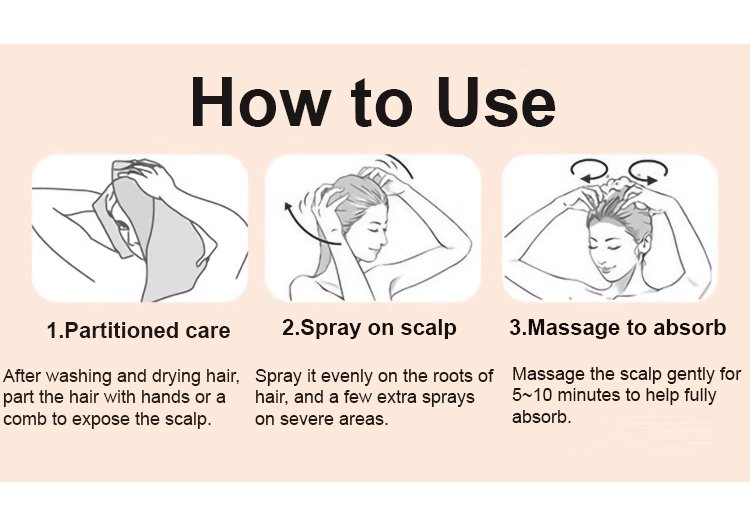 How to Use

1.Partitioned care

After washing and drying hair, part the hair with hands or a comb to expose the scalp.

2.Spray on scalp

Spray it evenly on the roots of hair, and a few extra sprays on severe areas.

3.Massage to absorb

Massage the scalp gently for 5~10 minutes to help fully absorb.