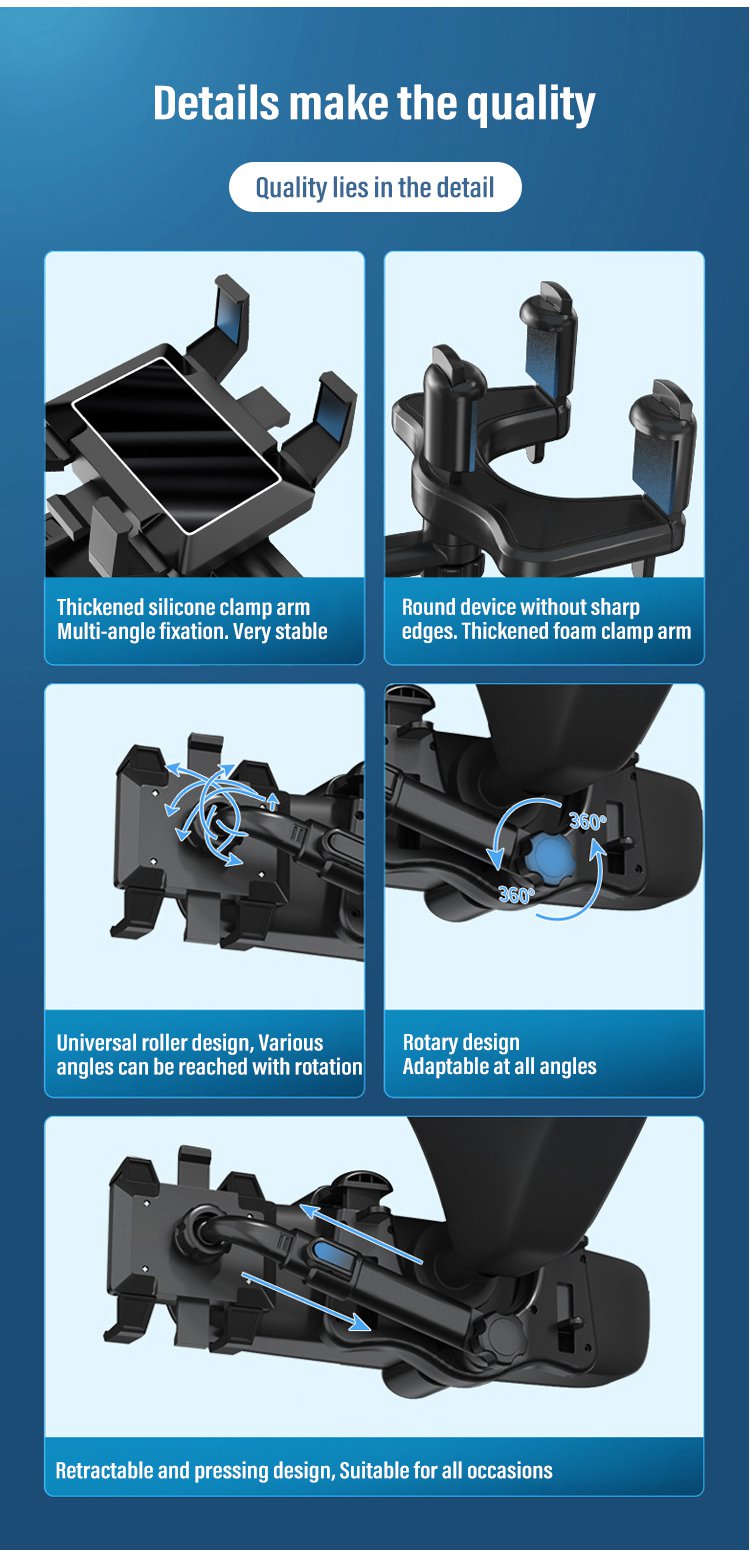 Details make the quality

Quality lies in the detail

Thickened silicone clamp arm
Multi-angle fixation. Very stable

Round device without sharp edges. Thickened foam clamp arm

Universal roller design, Various angles can be reached with rotation

360°

360°

Rotary design
Adaptable at all angles

Retractable and pressing design, Suitable for all occasions