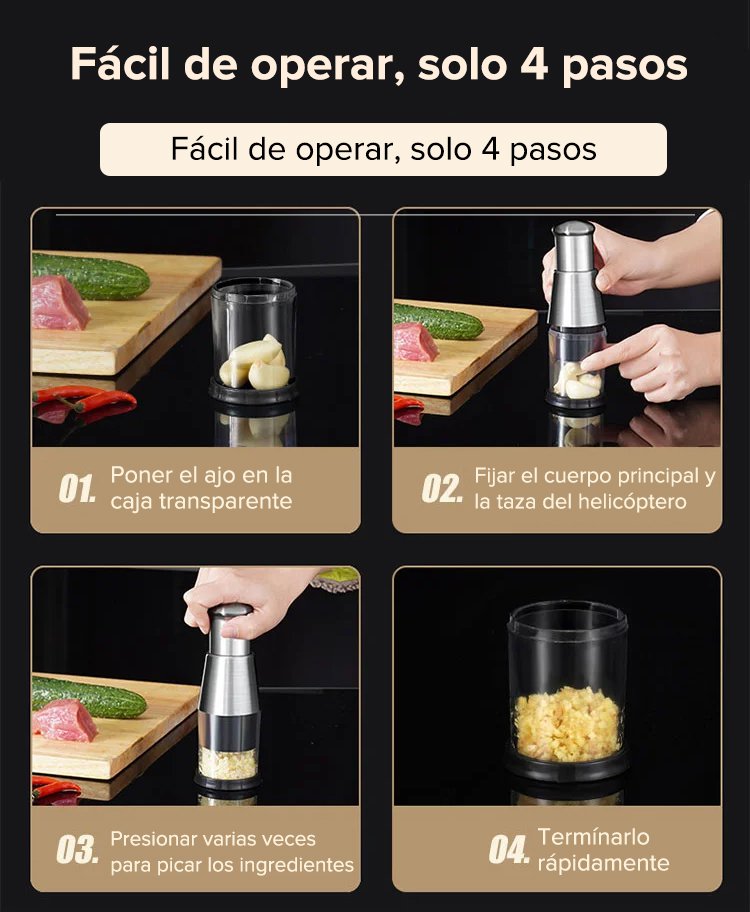 Fácil de operar, solo 4 pasos

Fácil de operar, solo 4 pasos

01. Poner el ajo en la caja transparente

02. Fijar el cuerpo principal y la taza del helicóptero

03. Presionar varias veces para picar los ingredientes

04. Termínarlo rápidamente