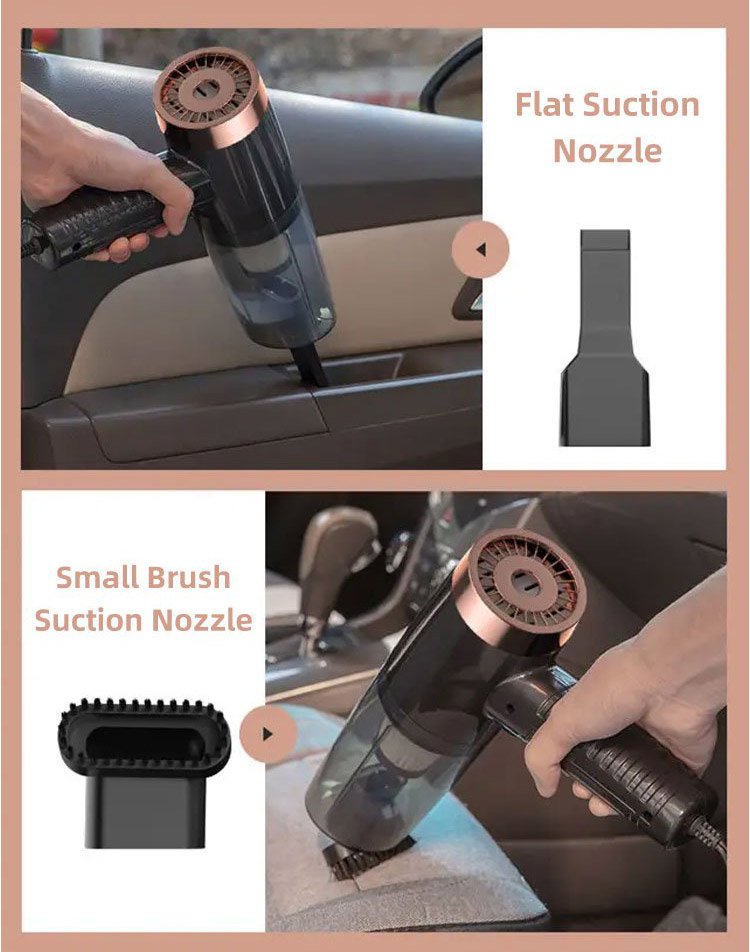 Flat Suction Nozzle

Small Brush Suction Nozzle