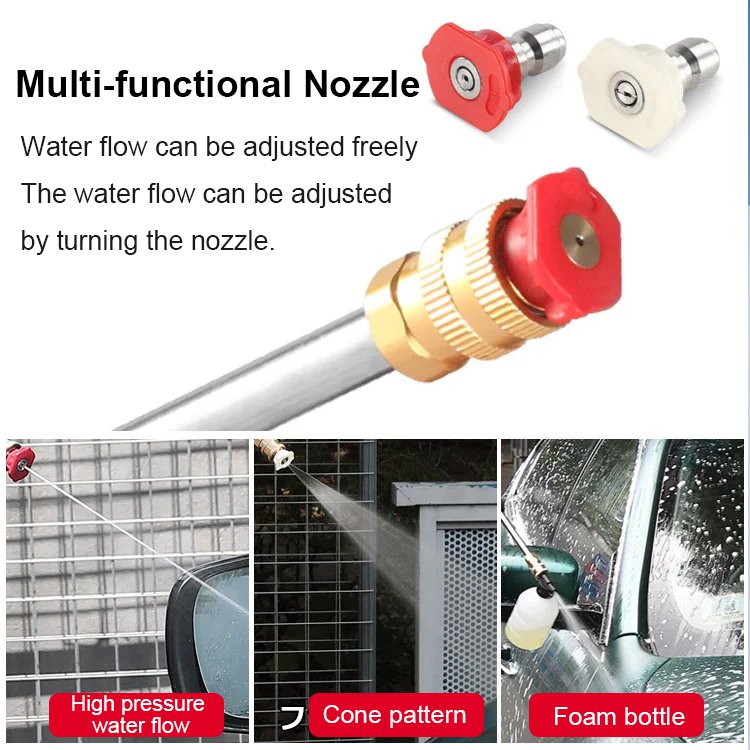 Multi-functional Nozzle

Water flow can be adjusted freely

The water flow can be adjusted by turning the nozzle.

High pressure water flow

フ

Cone pattern

Foam bottle