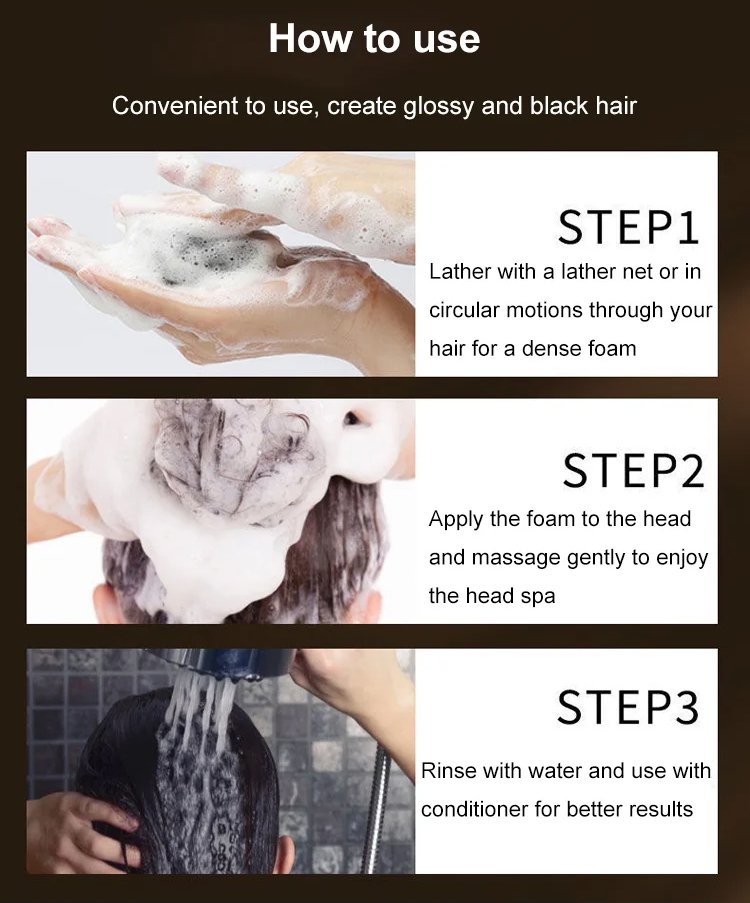 How to use

Convenient to use, create glossy and black hair

STEP1

Lather with a lather net or in circular motions through your hair for a dense foam

STEP2

Apply the foam to the head and massage gently to enjoy the head spa

STEP3

Rinse with water and use with conditioner for better results