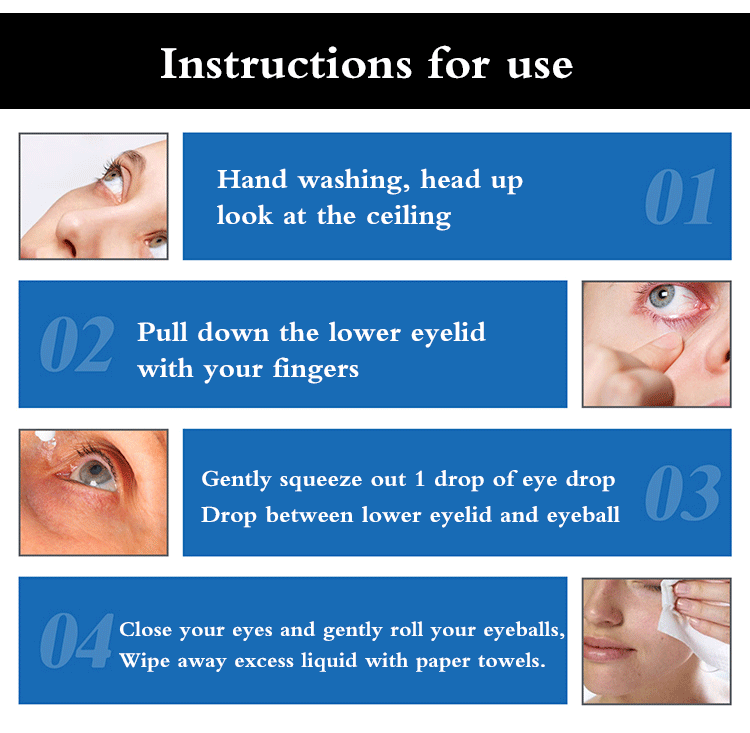 Instructions for use

Hand washing, head up look at the ceiling

01

02

Pull down the lower eyelid with your fingers

Gently squeeze out 1 drop of eye drop
Drop between lower eyelid and eyeball

03

04

Close your eyes and gently roll your eyeballs,
Wipe away excess liquid with paper towels.