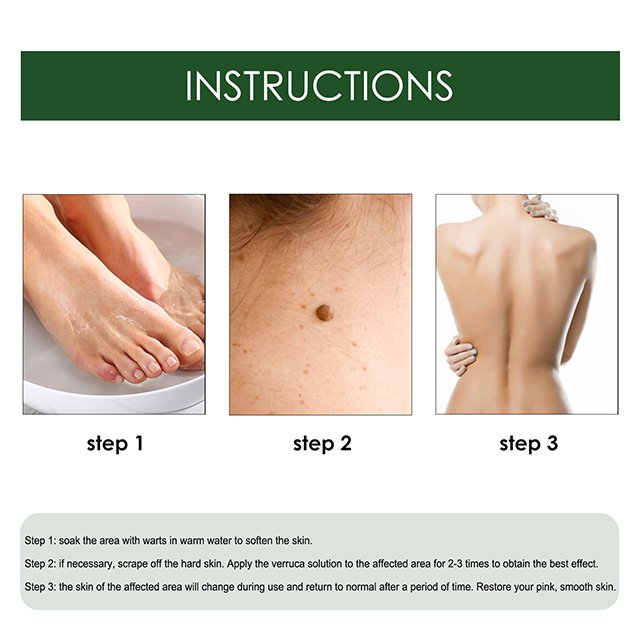 INSTRUCTIONS

step 1

step 2

step 3

Step 1: soak the area with warts in warm water to soften the skin.

Step 2: if necessary, scrape off the hard skin. Apply the verruca solution to the affected area for 2-3 times to obtain the best effect.

Step 3: the skin of the affected area will change during use and return to normal after a period of time. Restore your pink, smooth skin.