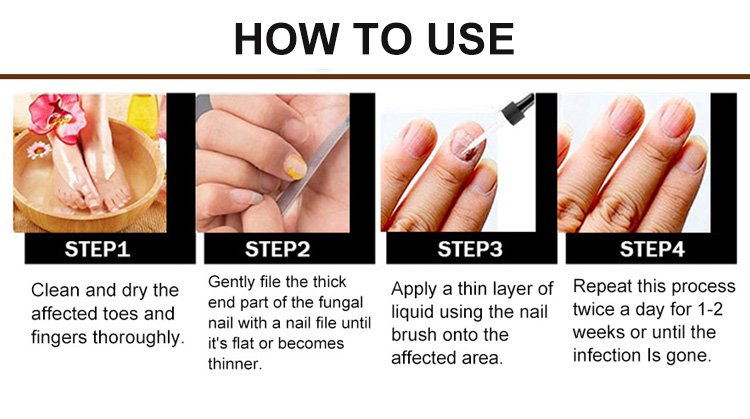 HOW TO USE

STEP1

Clean and dry the affected toes and fingers thoroughly.

STEP2

Gently file the thick end part of the fungal nail with a nail file until it's flat or becomes thinner.

STEP3

Apply a thin layer of liquid using the nail brush onto the affected area.

STEP4

Repeat this process twice a day for 1-2 weeks or until the infection Is gone.