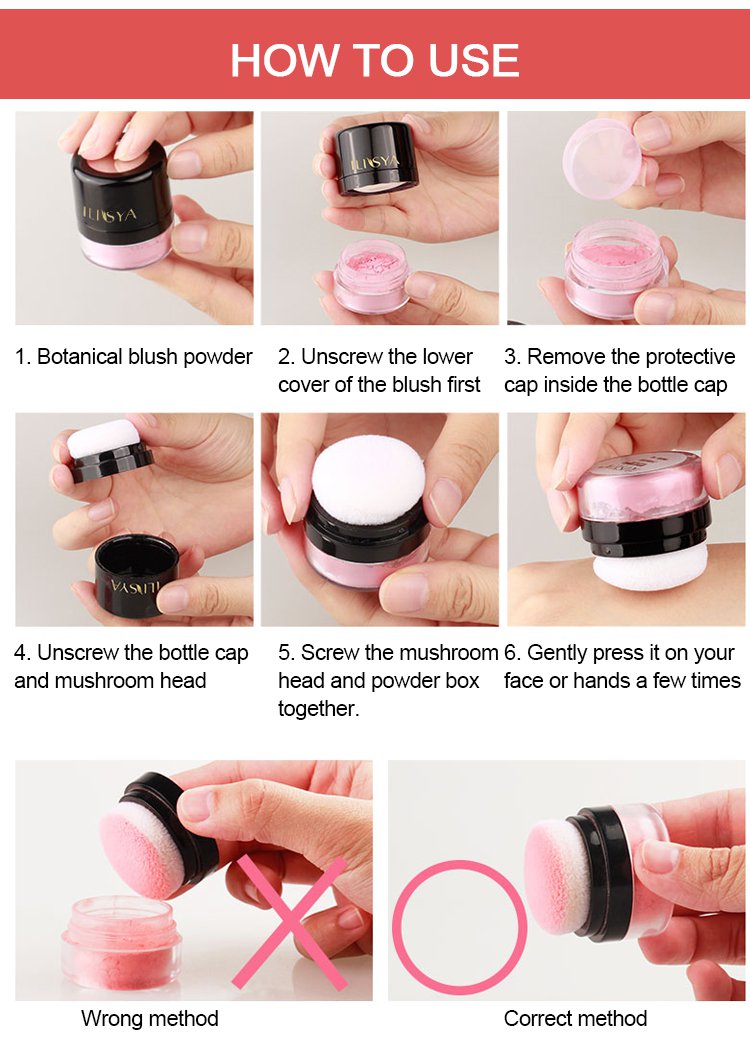 HOW TO USE

ILISYA

ILISYA

1. Botanical blush powder

2. Unscrew the lower cover of the blush first

3. Remove the protective cap inside the bottle cap

ILISYA

4. Unscrew the bottle cap and mushroom head

5. Screw the mushroom head and powder box together.

6. Gently press it on your face or hands a few times

Wrong method

Correct method